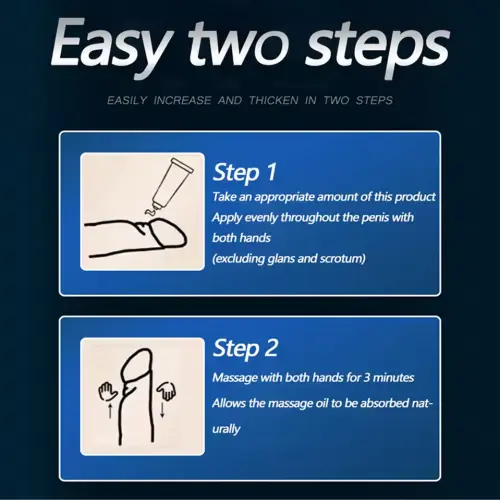 Easy two steps

EASILY INCREASE AND THICKEN IN TWO STEPS

Step 1
Take an appropriate amount of this product
Apply evenly throughout the penis with both hands
(excluding glans and scrotum)

Step 2
Massage with both hands for 3 minutes
Allows the massage oil to be absorbed naturally